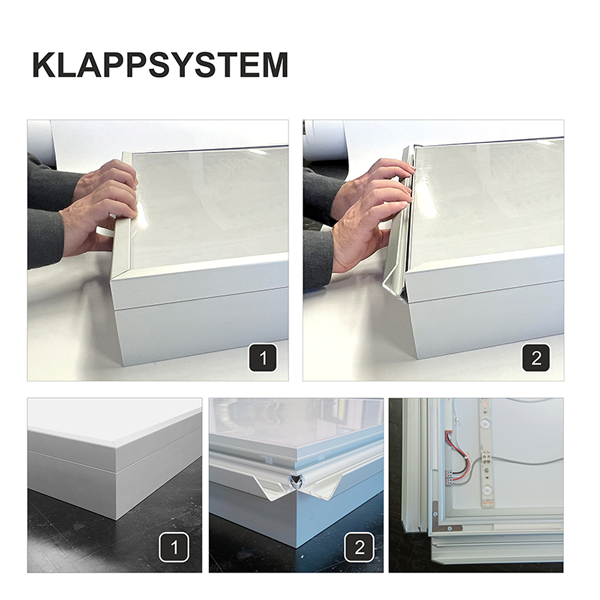 KLAPPSYSTEM

1

2

1

2